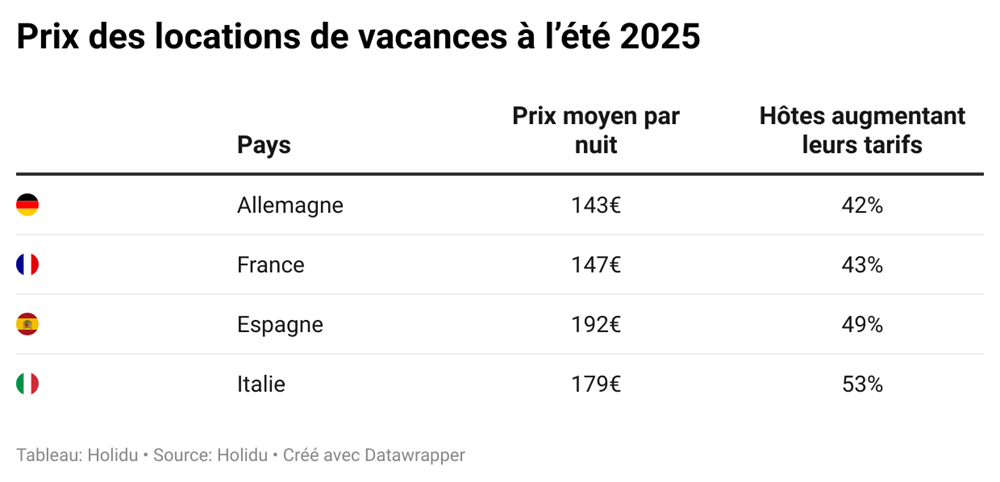 Prix des locations de vacances à l'été 2025

| | Pays | Prix moyen par nuit | Hôtes augmentant leurs tarifs |
|---|---|---|---|
| | Allemagne | 143€ | 42% |
| | France | 147€ | 43% |
| | Espagne | 192€ | 49% |
| | Italie | 179€ | 53% |

Tableau: Holidu • Source: Holidu • Créé avec Datawrapper